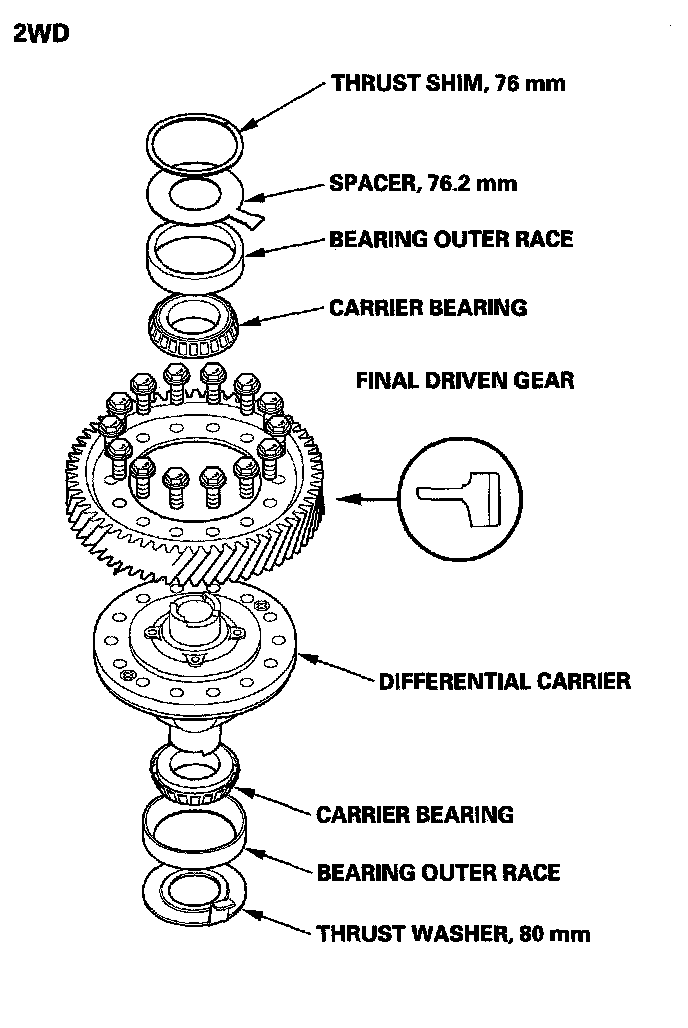 2WD

THRUST SHIM, 76 mm

SPACER, 76.2 mm

BEARING OUTER RACE

CARRIER BEARING

FINAL DRIVEN GEAR

DIFFERENTIAL CARRIER

CARRIER BEARING

BEARING OUTER RACE

THRUST WASHER, 80 mm