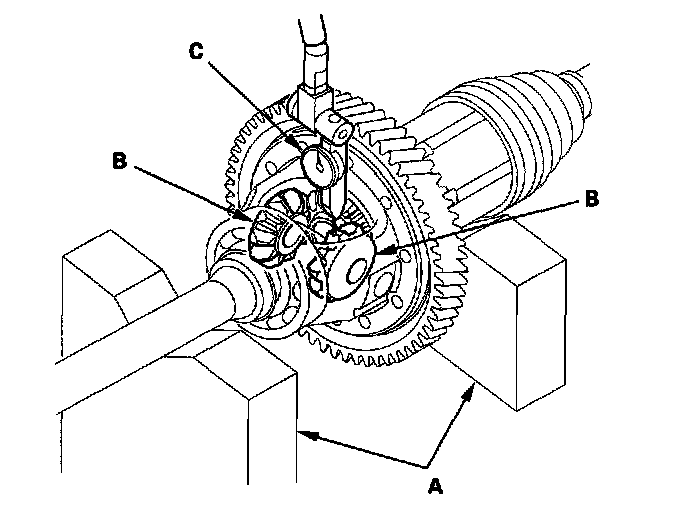 C

B

B

A