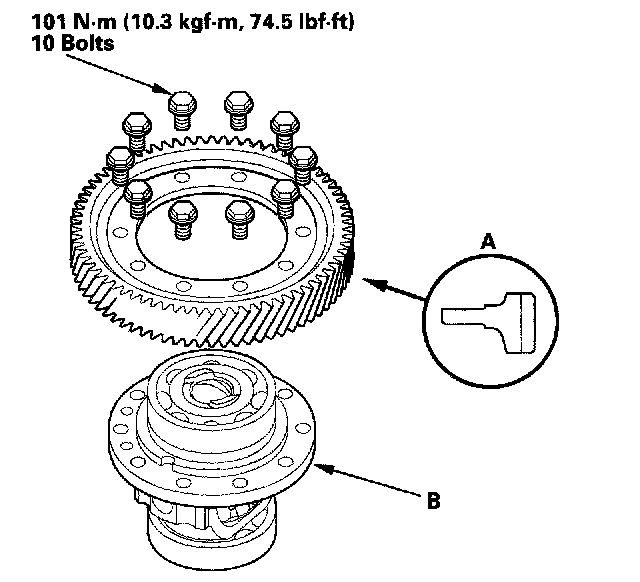 101 N·m (10.3 kgf·m, 74.5 lbf·ft)
10 Bolts

A

B