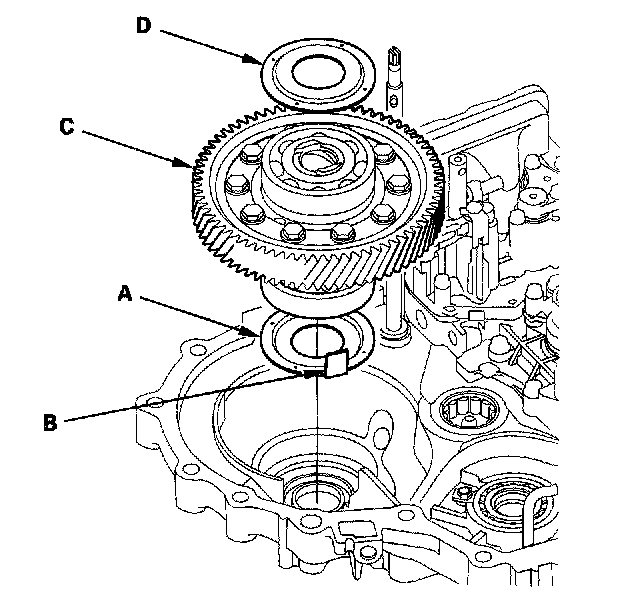 D
C
A
B