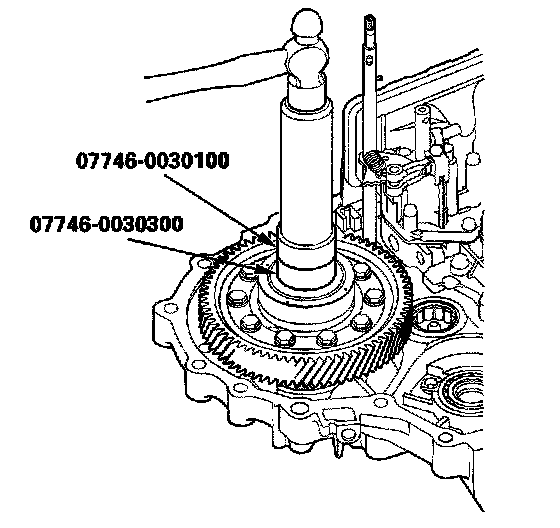 07746-0030100

07746-0030300