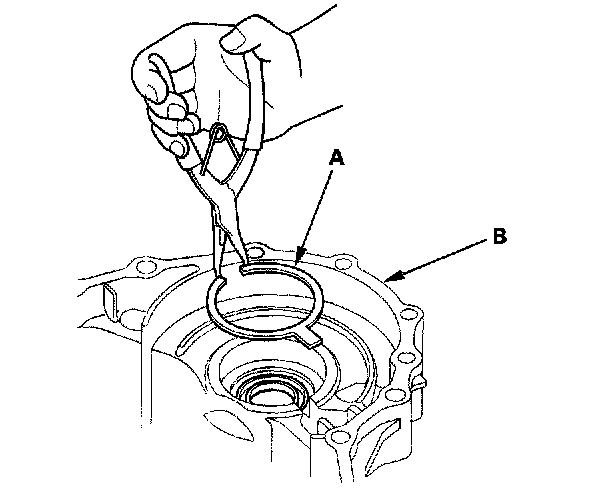 A

B