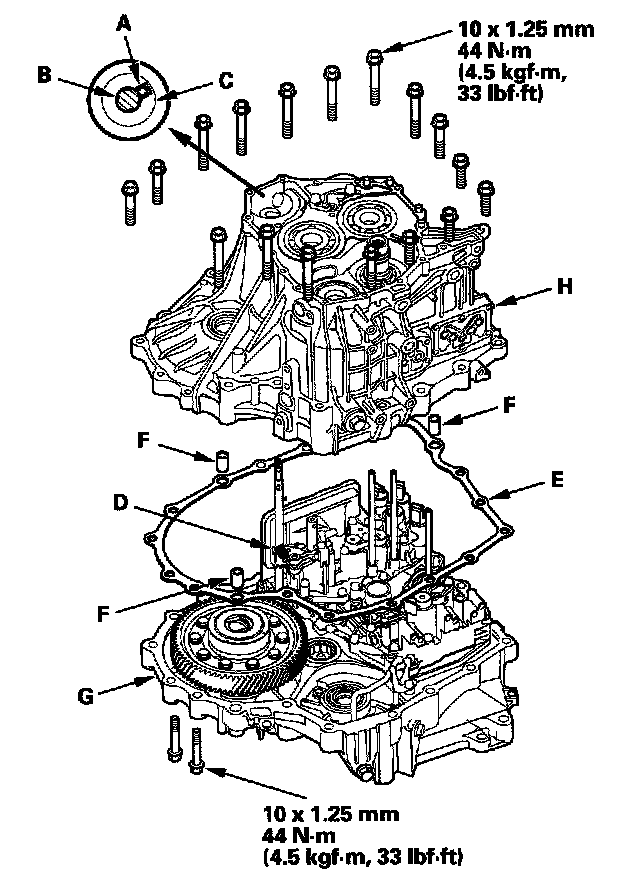 A

B

C

10 x 1.25 mm
44 N·m
(4.5 kgf·m,
33 lbf·ft)

H

F

F

E

D

F

G

10 x 1.25 mm
44 N·m
(4.5 kgf·m, 33 lbf·ft)