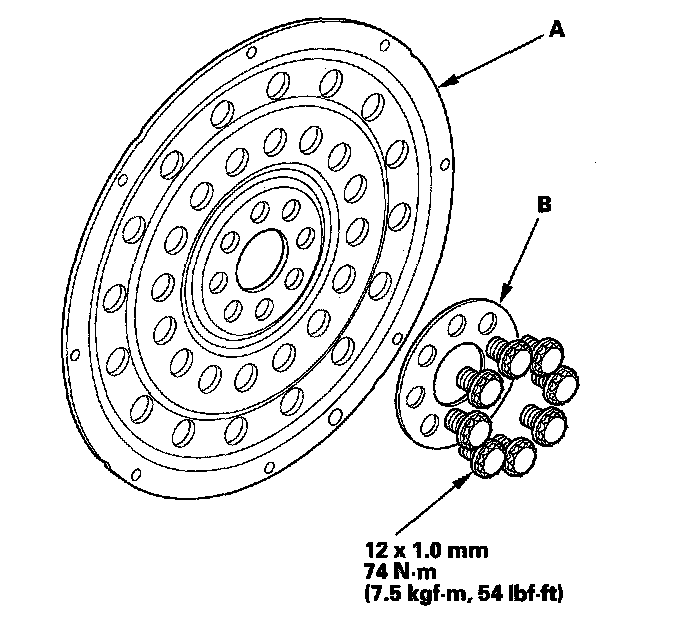 A

B

12 x 1.0 mm
74 N·m
(7.5 kgf·m, 54 lbf·ft)