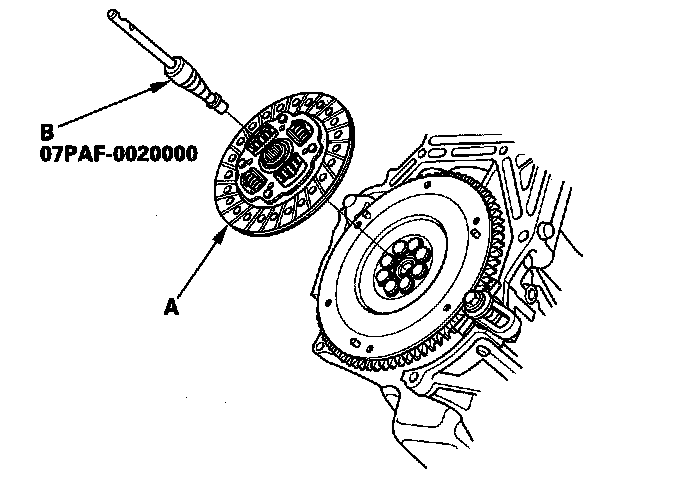 B
07PAF-0020000

A