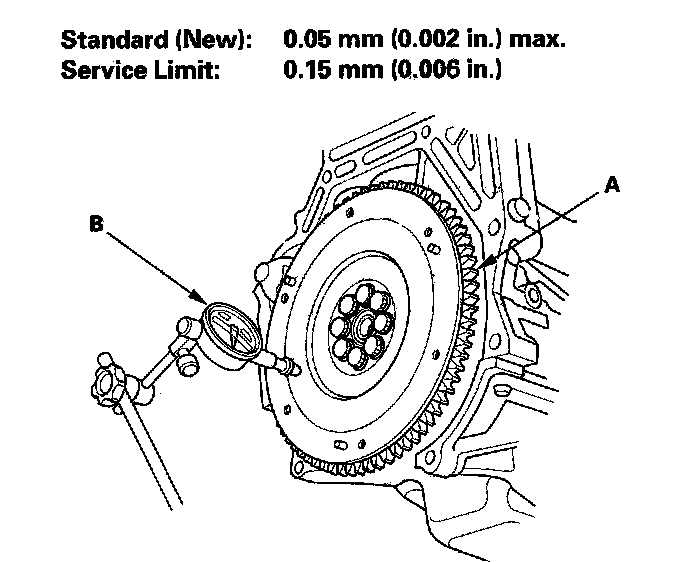 Standard (New): 0.05 mm (0.002 in.) max.
Service Limit: 0.15 mm (0.006 in.)

A

B