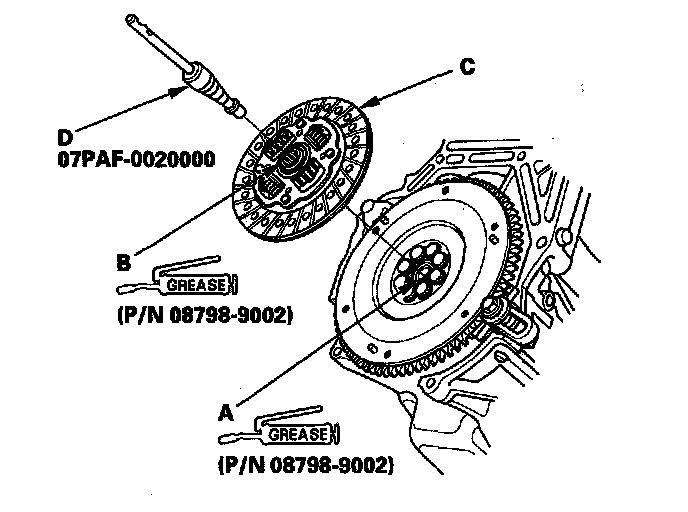 C

D
07PAF-0020000

B
GREASE
(P/N 08798-9002)

A
GREASE
(P/N 08798-9002)