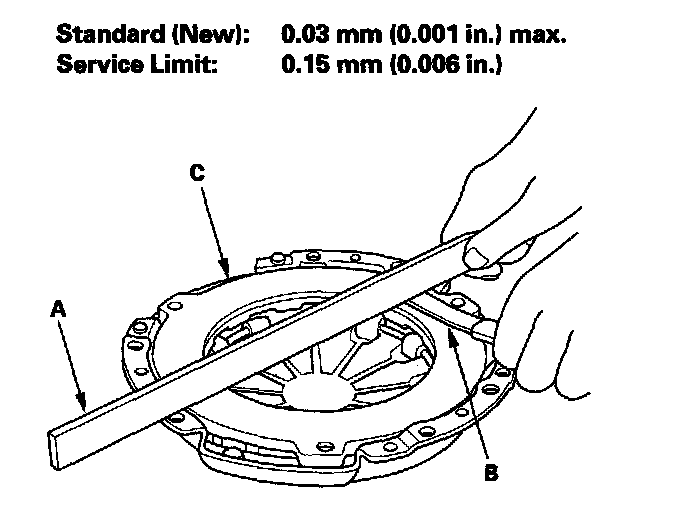 Standard (New): 0.03 mm (0.001 in.) max.
Service Limit: 0.15 mm (0.006 in.)

C

A

B