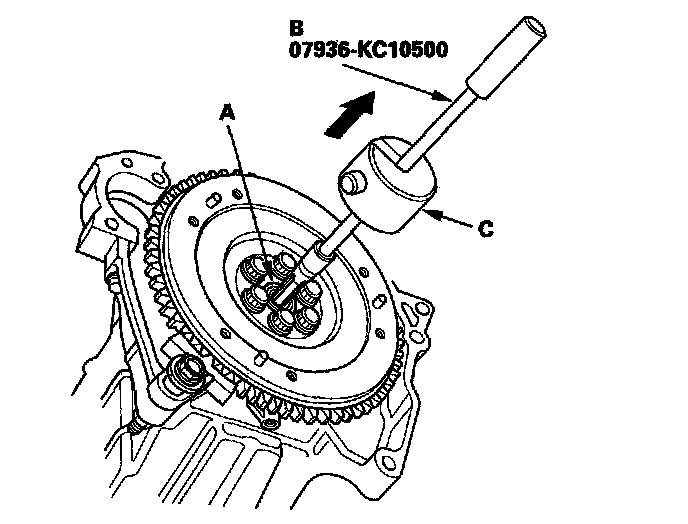 B
07936-KC10500

A

C