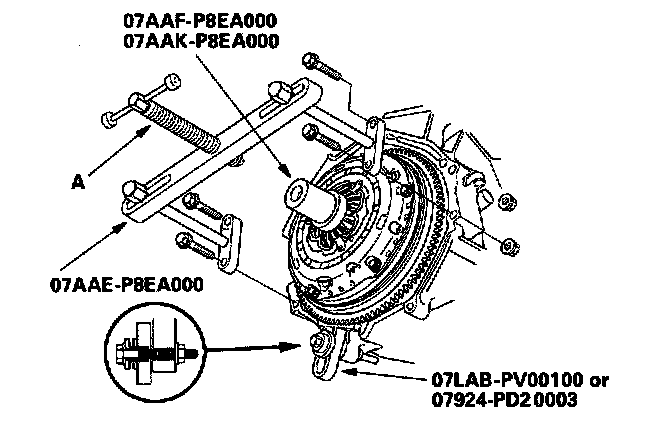 07AAF-P8EA000
07AAK-P8EA000

A

07AAE-P8EA000

07LAB-PV00100 or
07924-PD20003