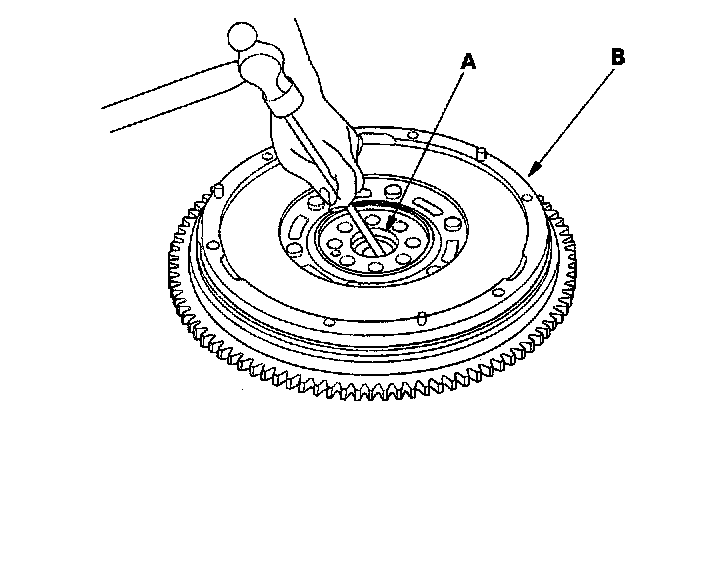 A
B