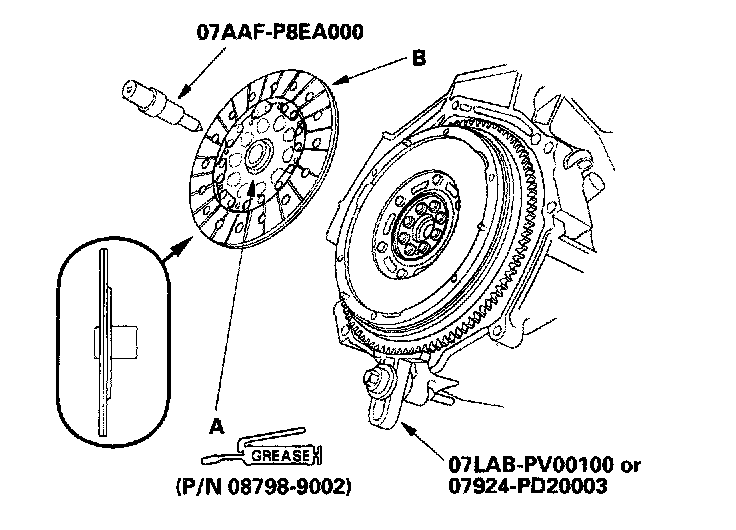 07AAF-P8EA000

B

A

GREASE

(P/N 08798-9002)

07LAB-PV00100 or
07924-PD20003