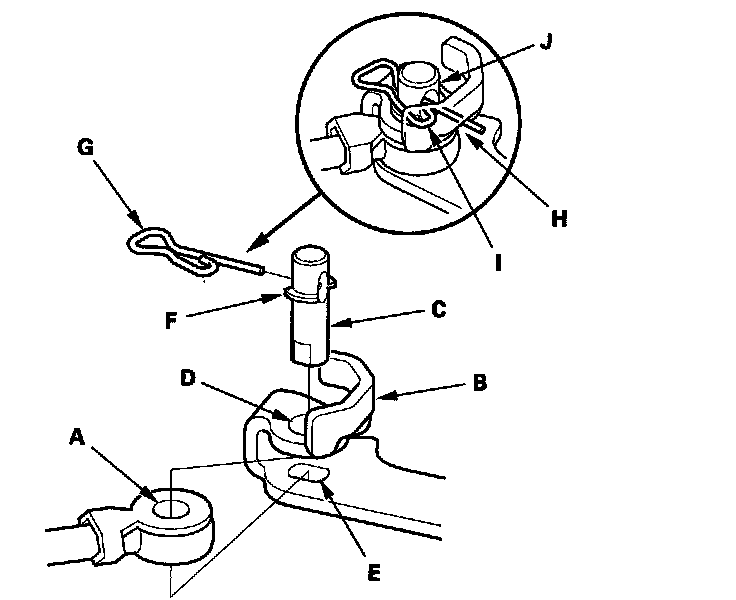 J
G
H
I
F
C
D
B
A
E