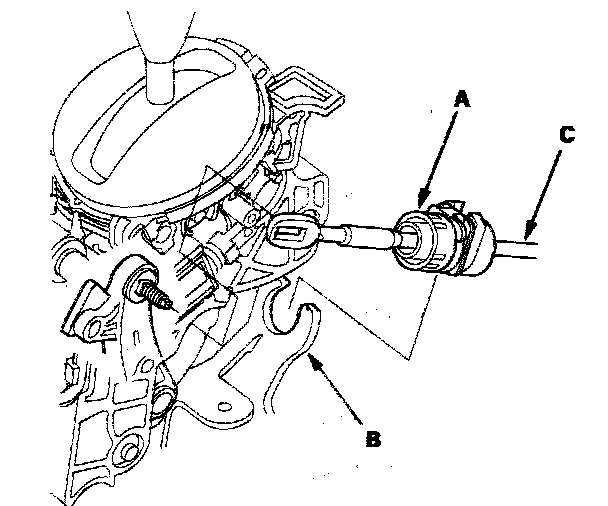 A
C
B