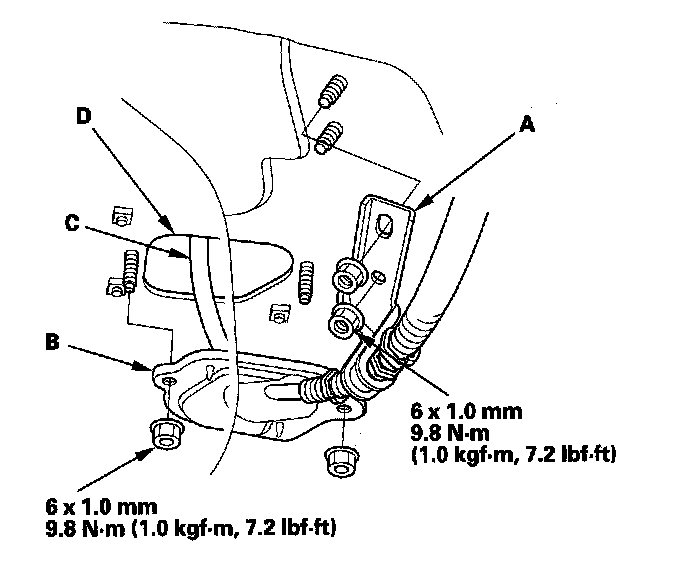 D

A

C

B

6 x 1.0 mm
9.8 N·m
(1.0 kgf·m, 7.2 lbf·ft)

6 x 1.0 mm
9.8 N·m (1.0 kgf·m, 7.2 lbf·ft)