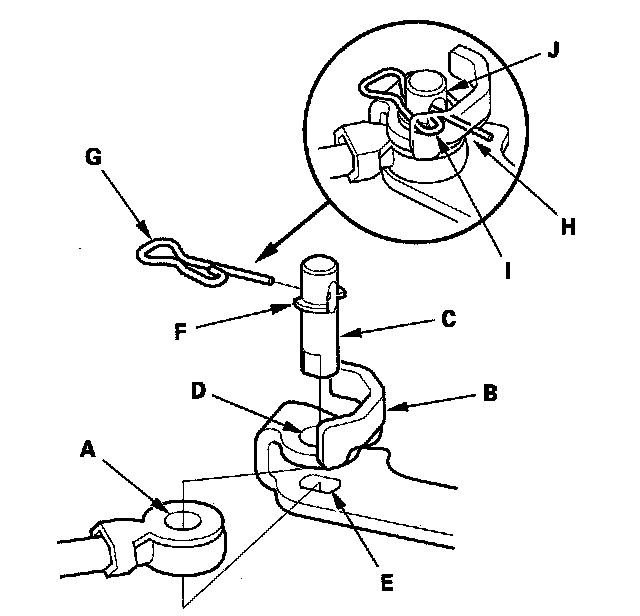 J
G
H
I
F
C
D
B
A
E