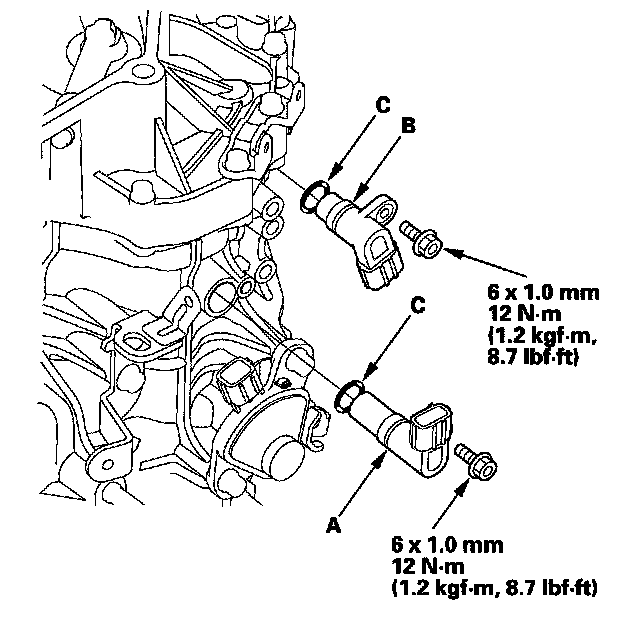 C
B
6 x 1.0 mm
12 N·m
(1.2 kgf·m,
8.7 lbf·ft)
C
A
6 x 1.0 mm
12 N·m
(1.2 kgf·m, 8.7 lbf·ft)