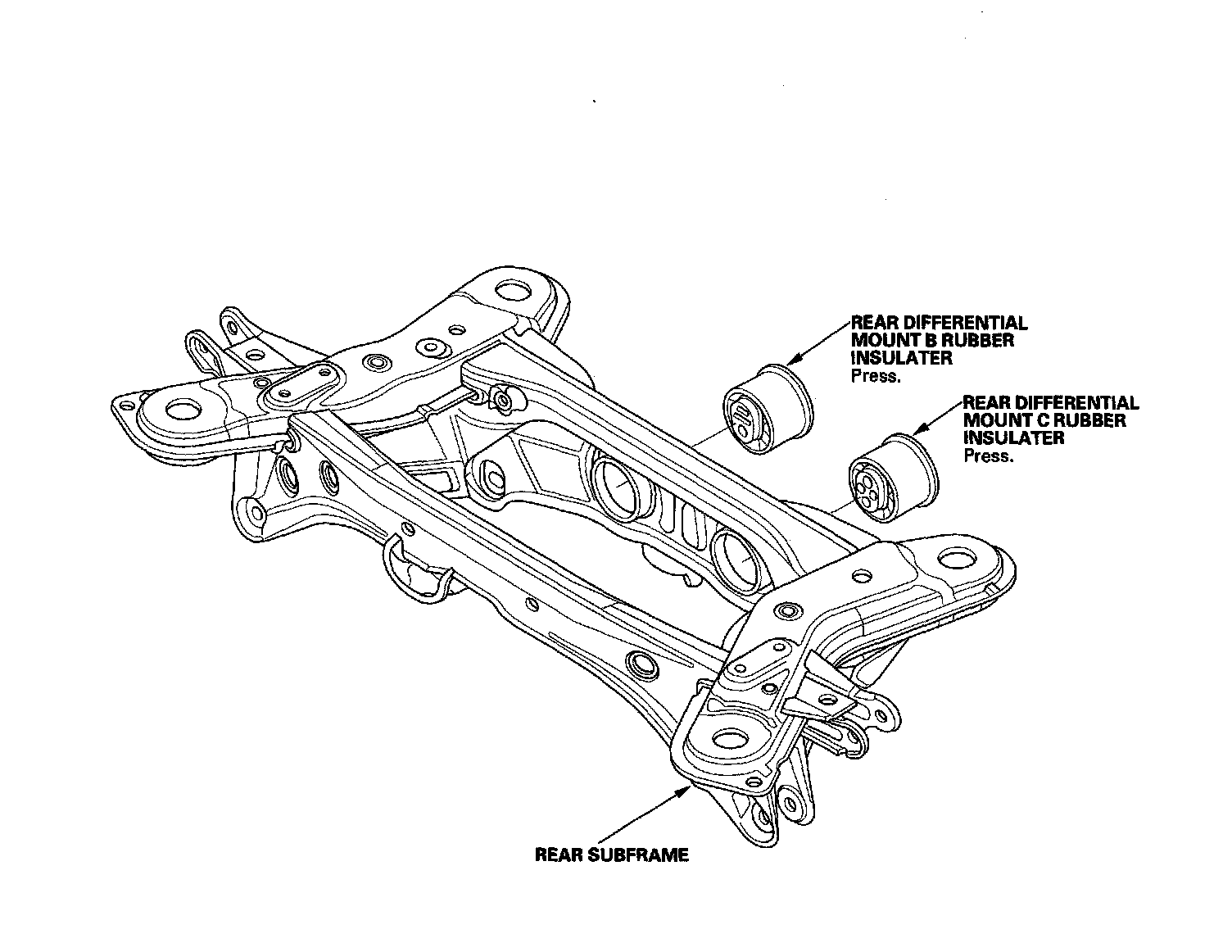 REAR DIFFERENTIAL MOUNT B RUBBER INSULATER
Press.

REAR DIFFERENTIAL MOUNT C RUBBER INSULATER
Press.

REAR SUBFRAME