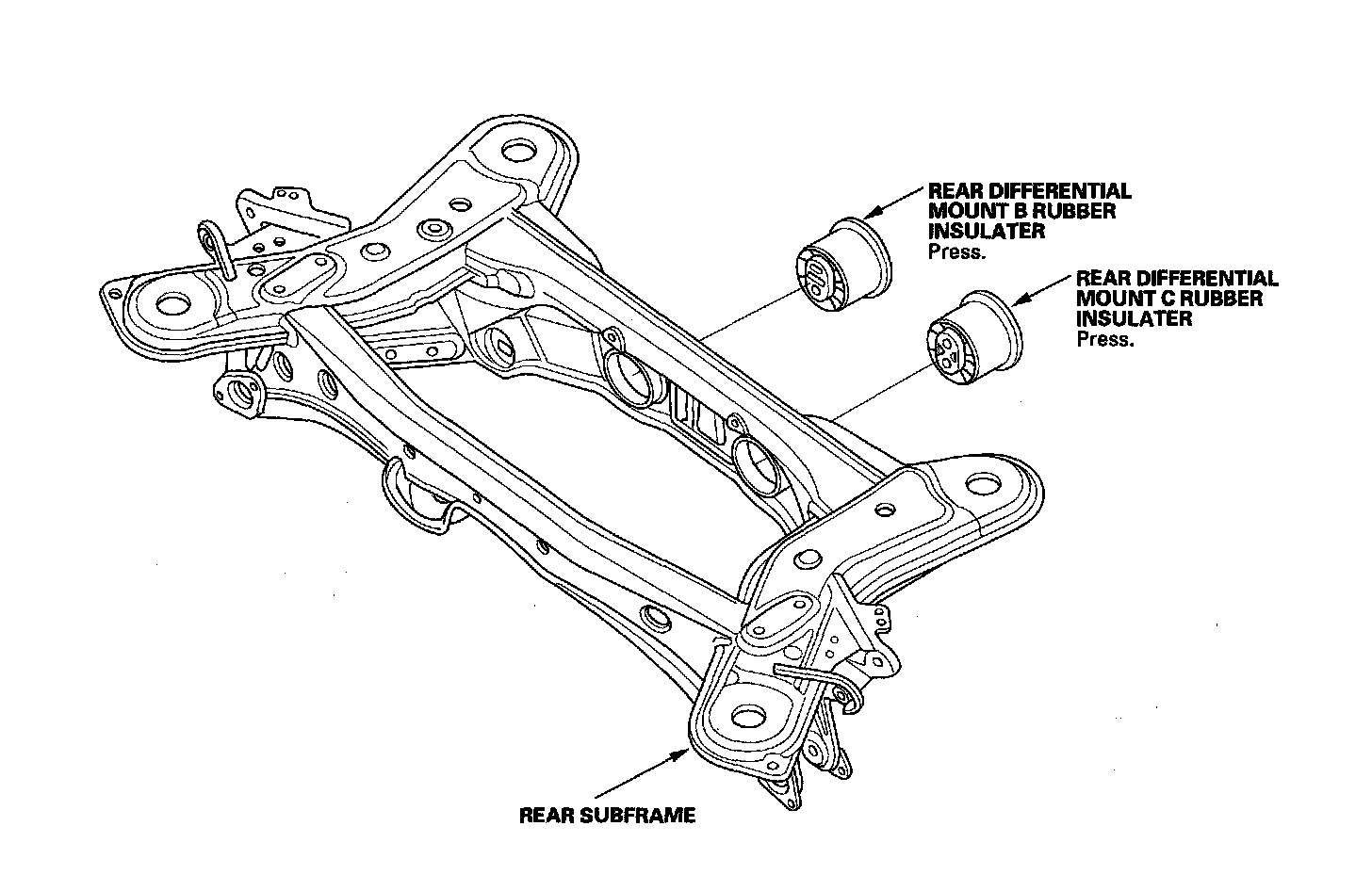 REAR DIFFERENTIAL MOUNT B RUBBER INSULATER
Press.

REAR DIFFERENTIAL MOUNT C RUBBER INSULATER
Press.

REAR SUBFRAME