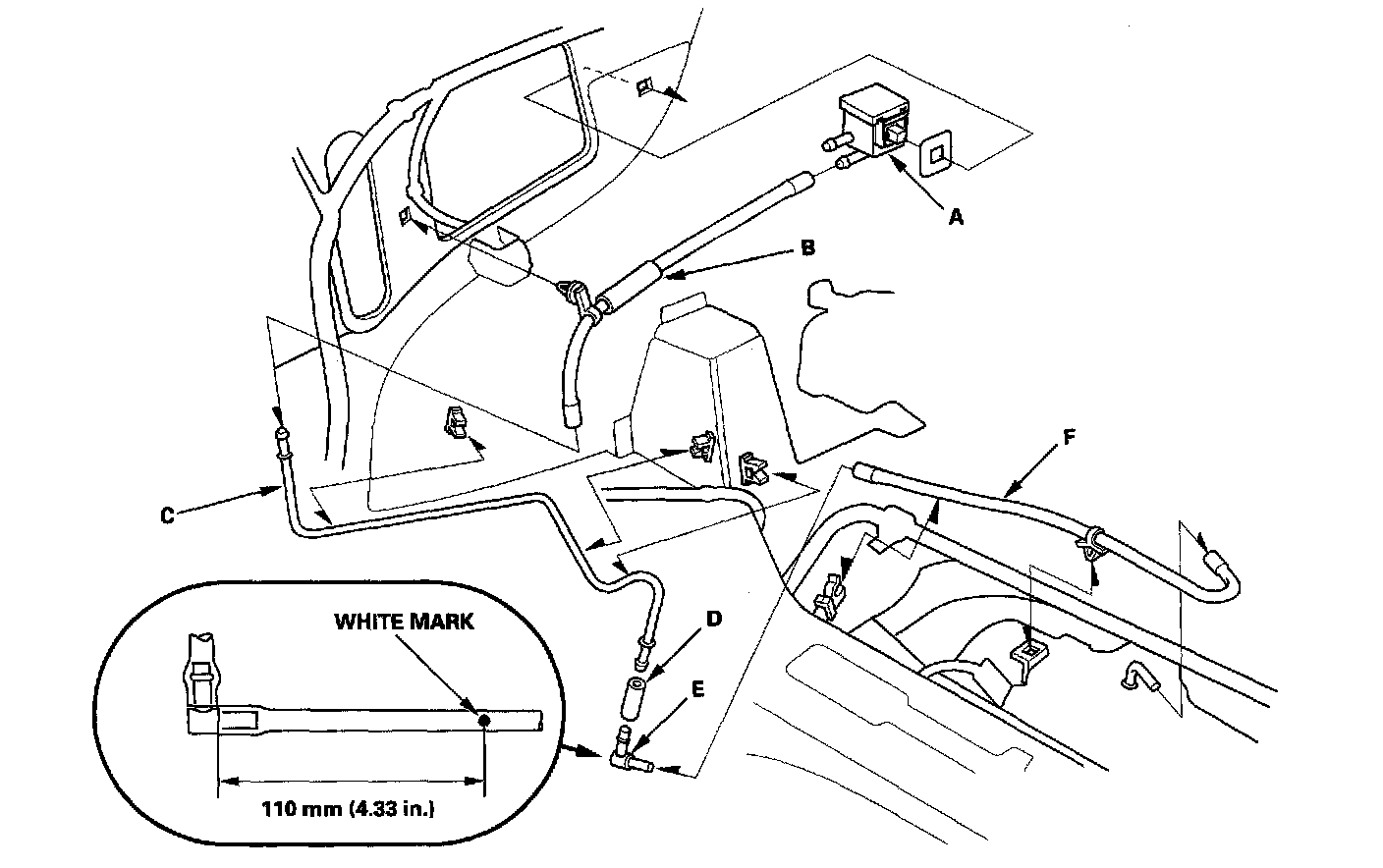 A

B

F

C

WHITE MARK

D

E

110 mm (4.33 in.)