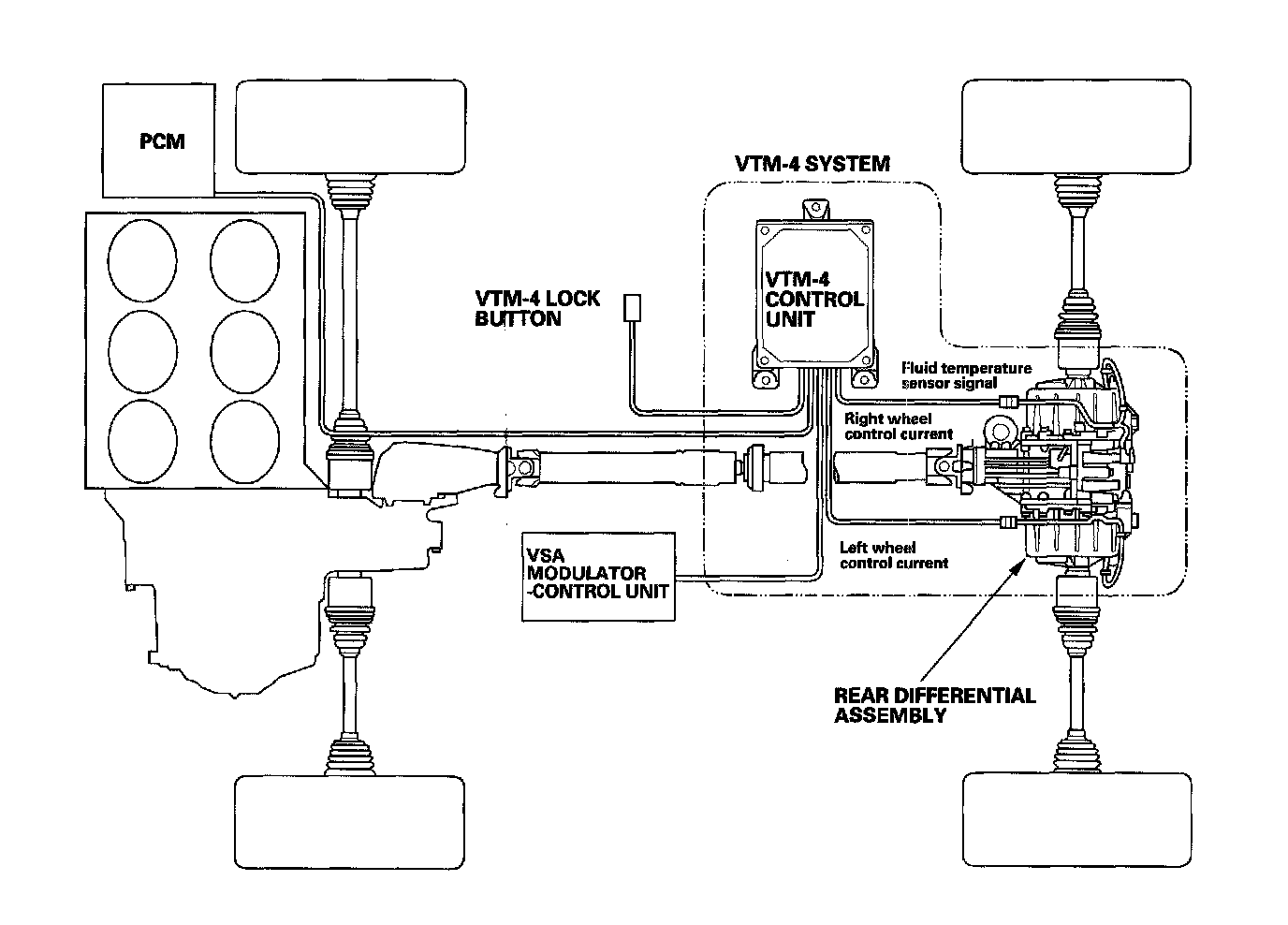 PCM

VTM-4 SYSTEM

VTM-4 LOCK BUTTON

VTM-4 CONTROL UNIT

Fluid temperature sensor signal

Right wheel control current

Left wheel control current

VSA MODULATOR -CONTROL UNIT

REAR DIFFERENTIAL ASSEMBLY