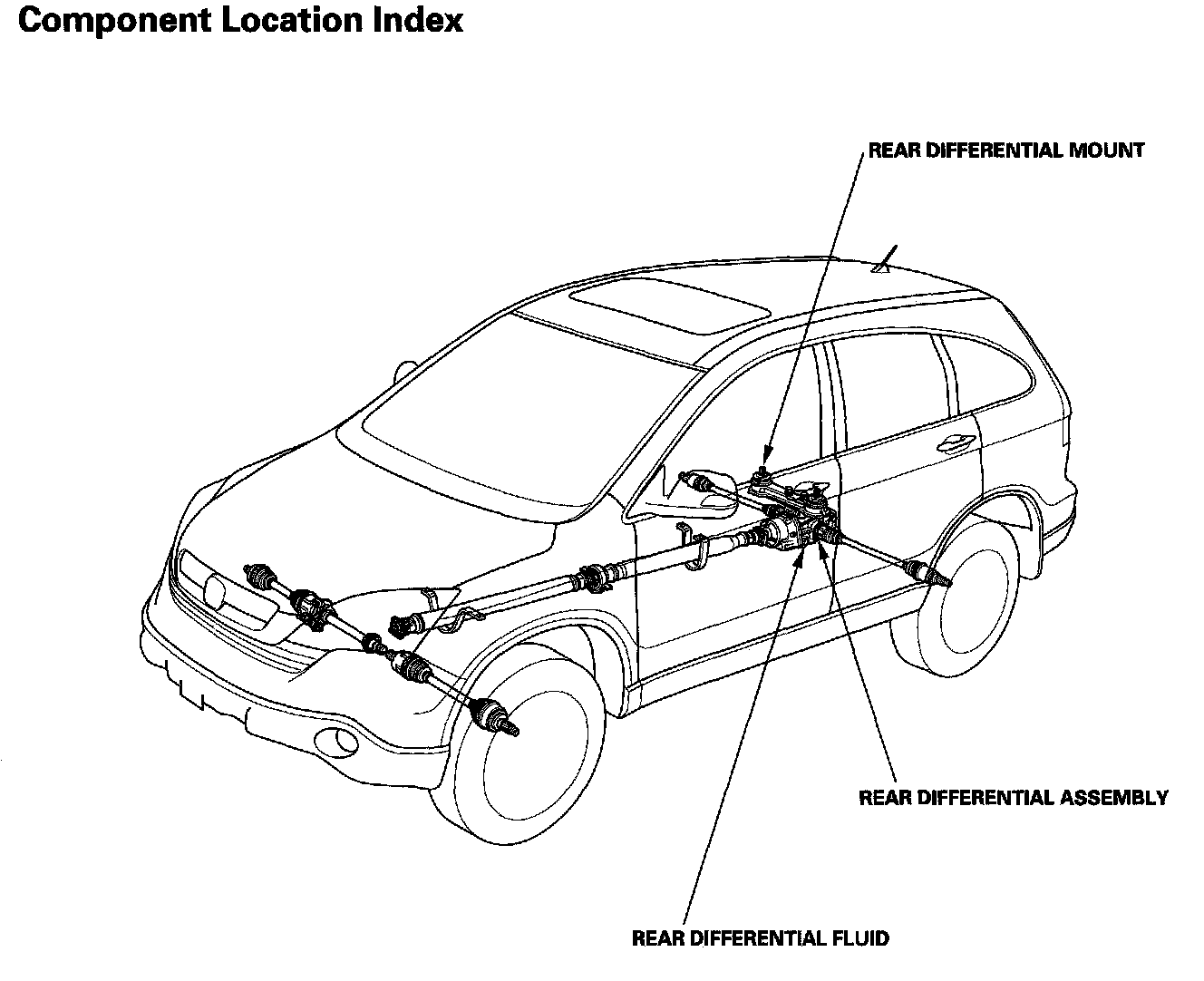 Component Location Index

REAR DIFFERENTIAL MOUNT

REAR DIFFERENTIAL ASSEMBLY

REAR DIFFERENTIAL FLUID