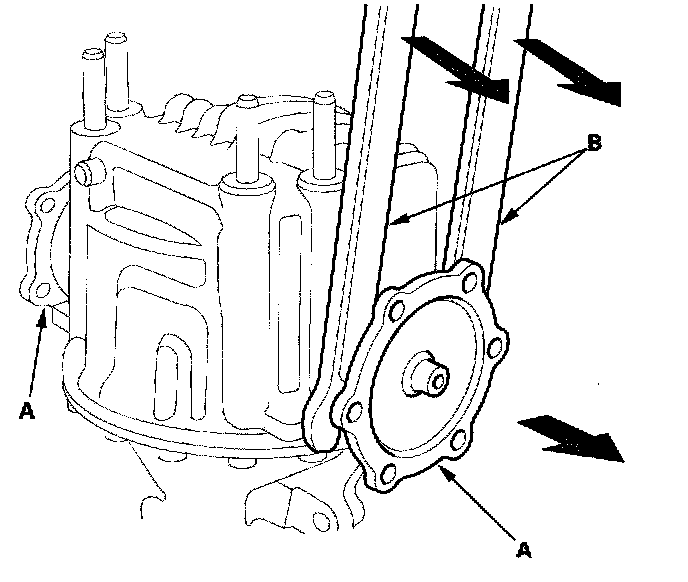 B
A
A