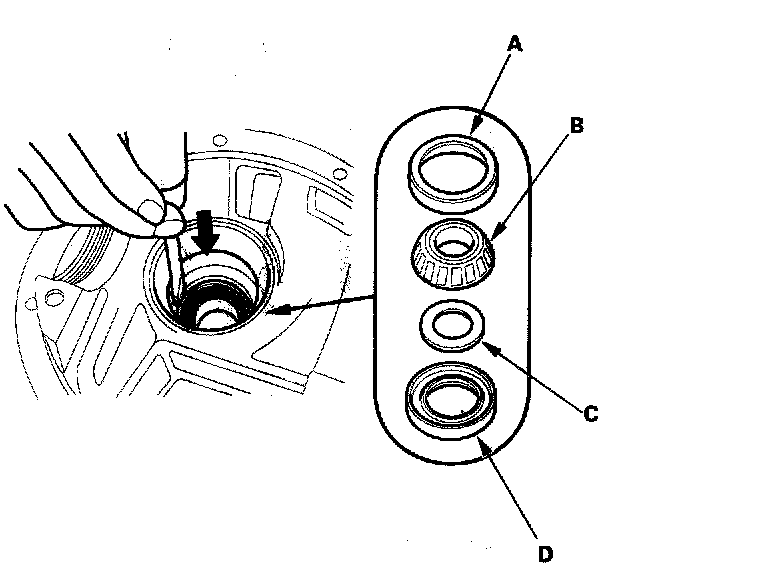 A
B
C
D