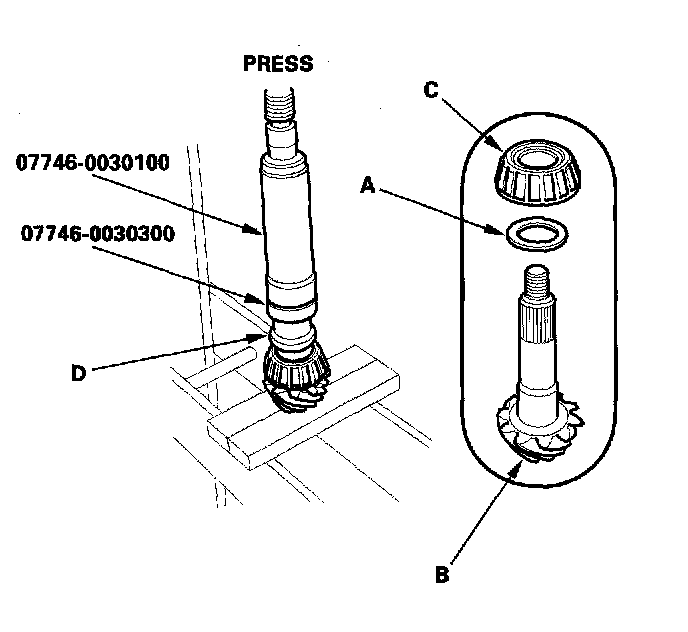 PRESS

07746-0030100

07746-0030300

D

C

A

B