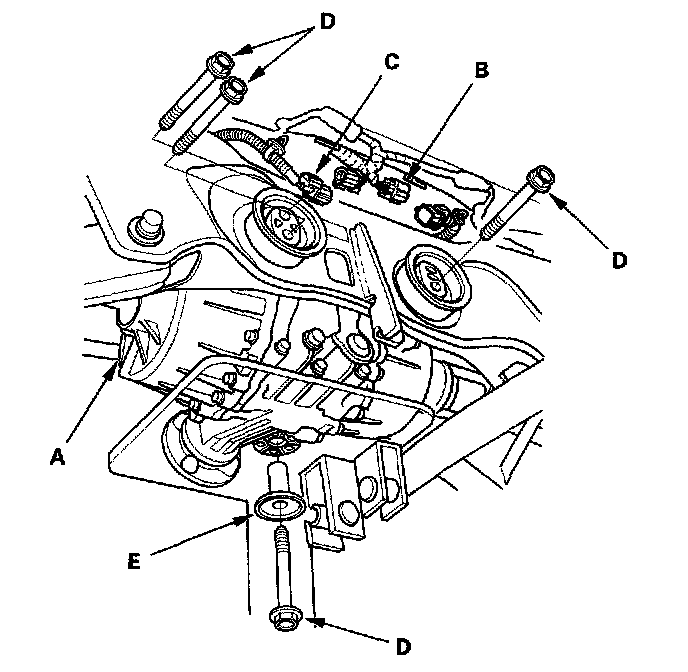 D
C
B
D
A
E
D