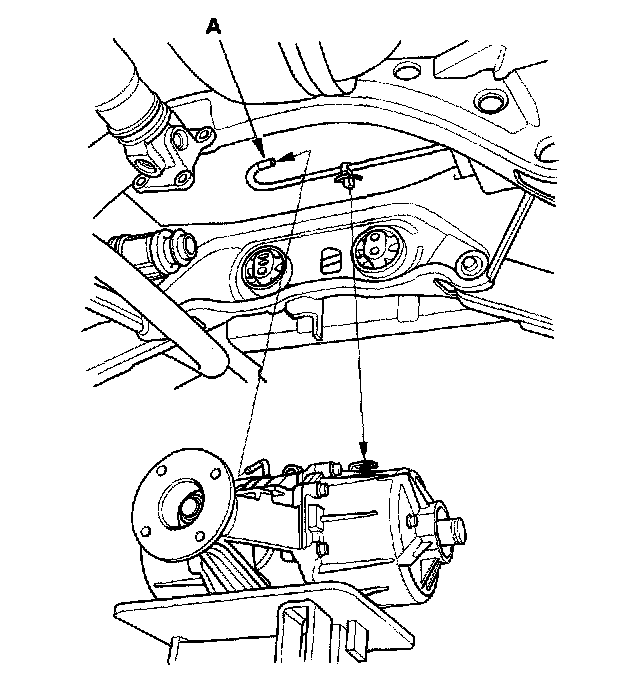 A