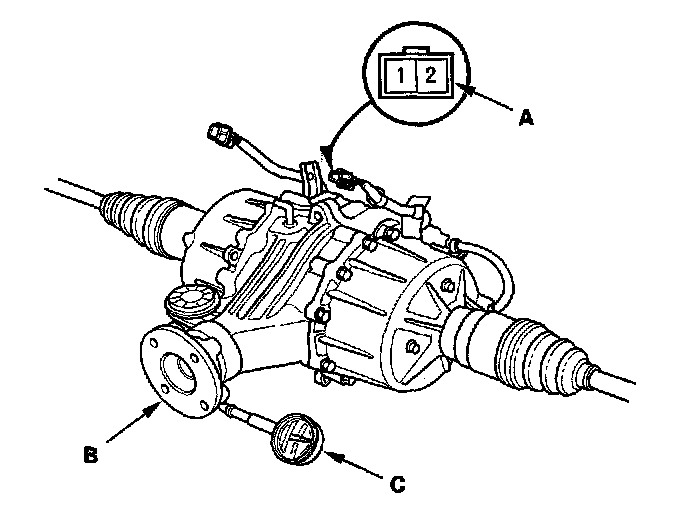 1 2
A
B
C