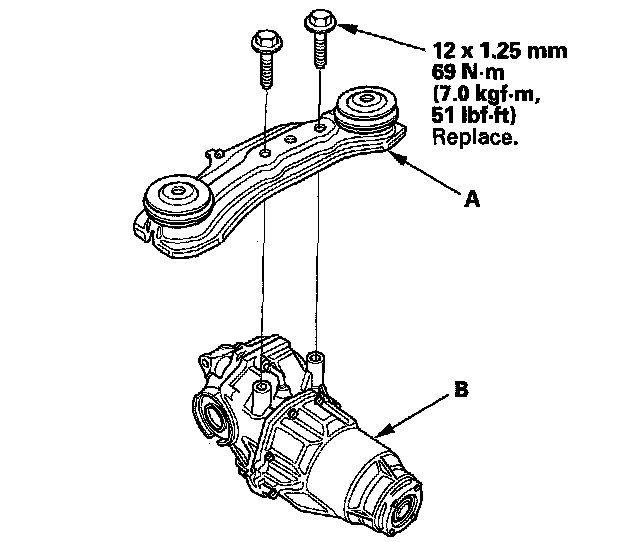 12 x 1.25 mm
69 N·m
(7.0 kgf·m,
51 lbf·ft)
Replace.

A

B