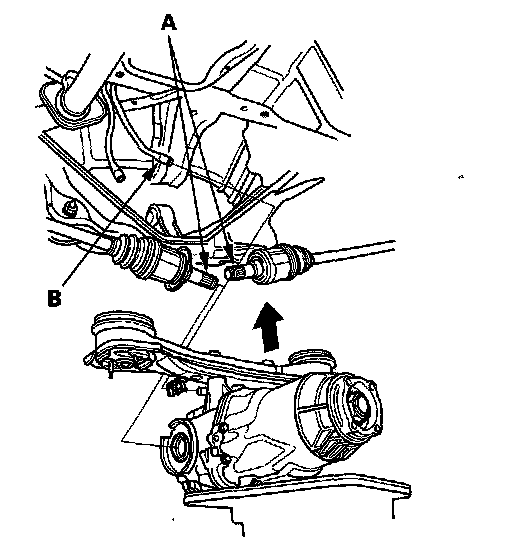 A

B