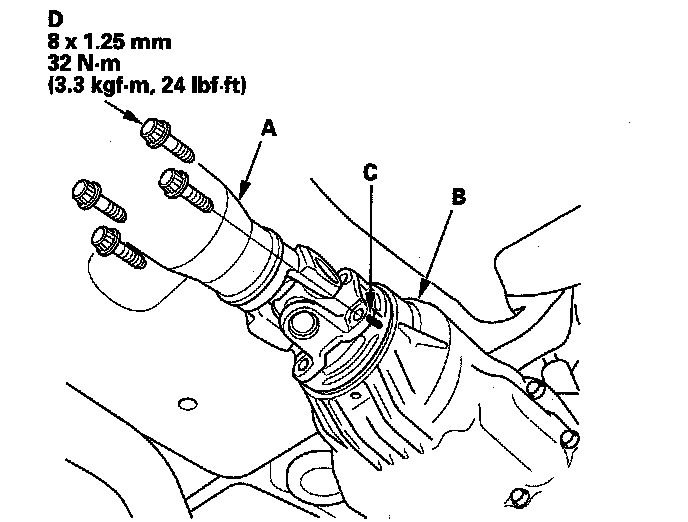 D
8 x 1.25 mm
32 N·m
(3.3 kgf·m, 24 lbf·ft)

A

C

B