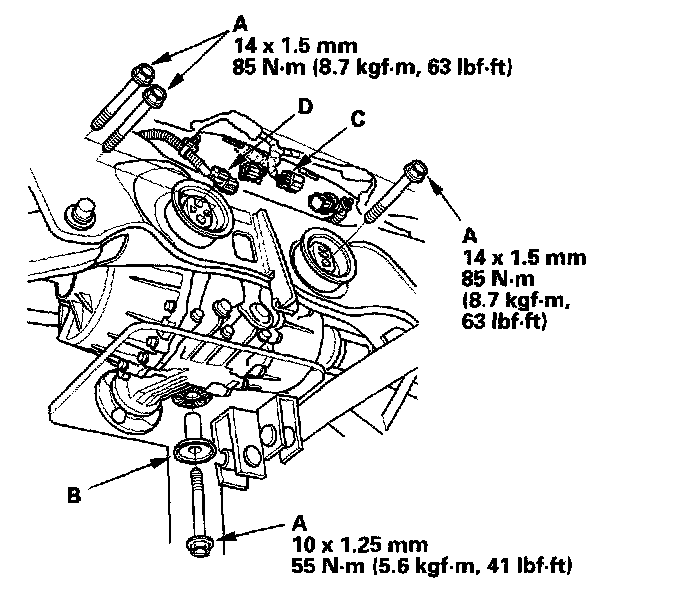 A
14 x 1.5 mm
85 N·m (8.7 kgf·m, 63 lbf·ft)

D

C

A
14 x 1.5 mm
85 N·m
(8.7 kgf·m,
63 lbf·ft)

B

A
10 x 1.25 mm
55 N·m (5.6 kgf·m, 41 lbf·ft)