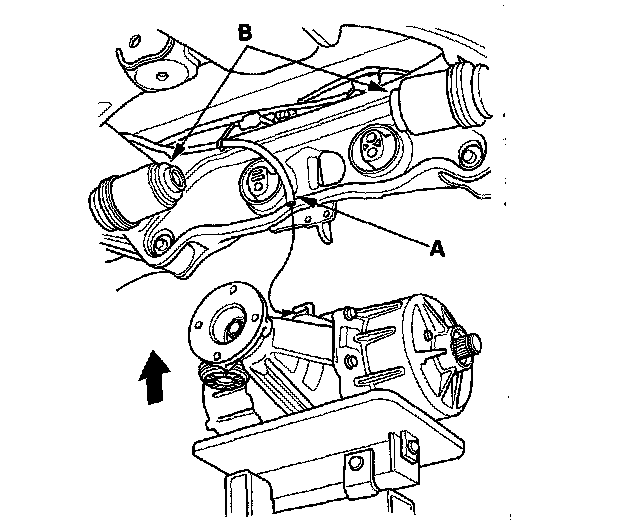 B

A