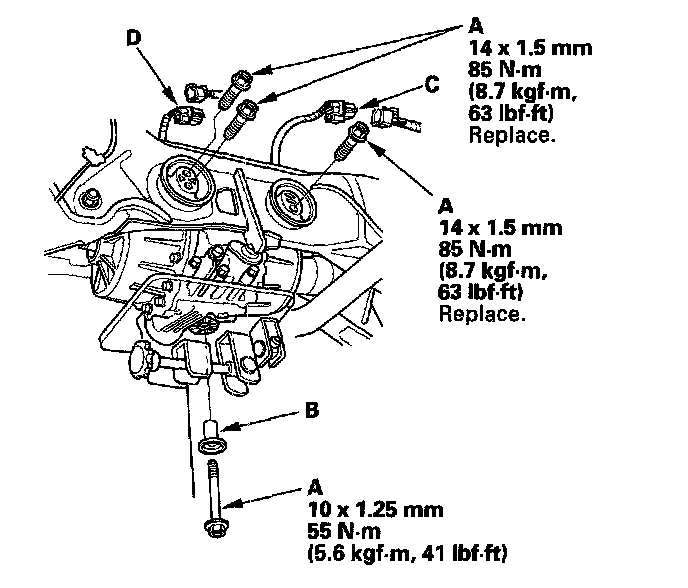 D

A
14 x 1.5 mm
85 N·m
(8.7 kgf·m,
63 lbf·ft)
Replace.

C

A
14 x 1.5 mm
85 N·m
(8.7 kgf·m,
63 lbf·ft)
Replace.

B

A
10 x 1.25 mm
55 N·m
(5.6 kgf·m, 41 lbf·ft)