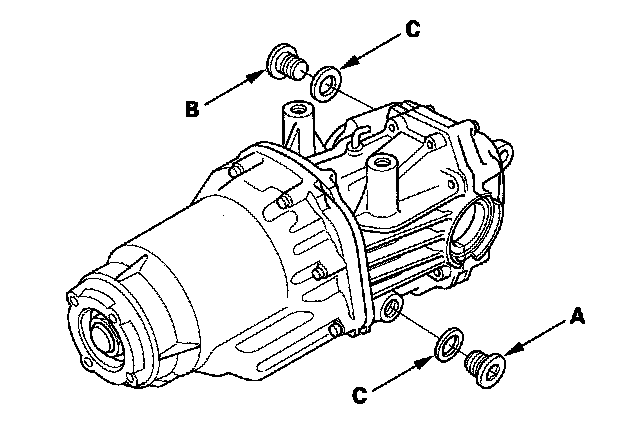 C
B
A
C