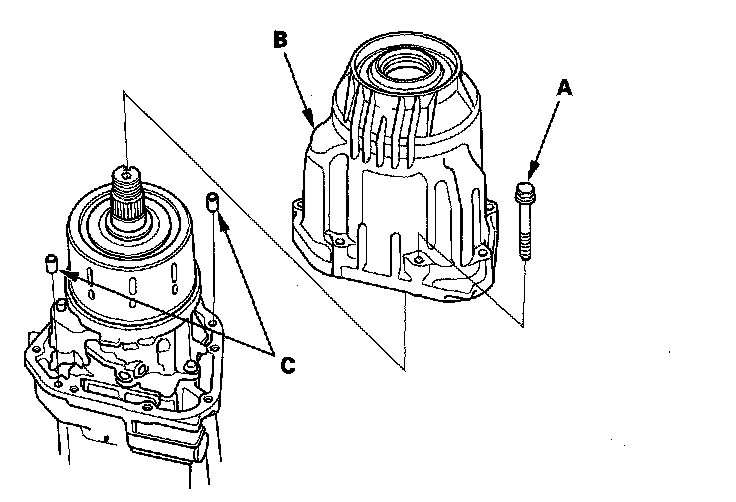 B
A
C