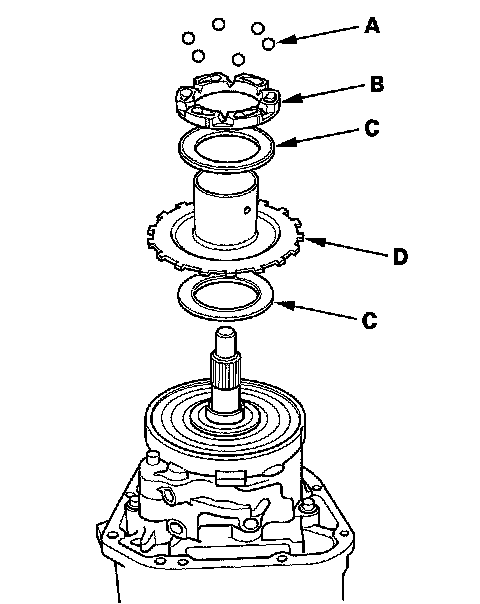 A
B
C
D
C