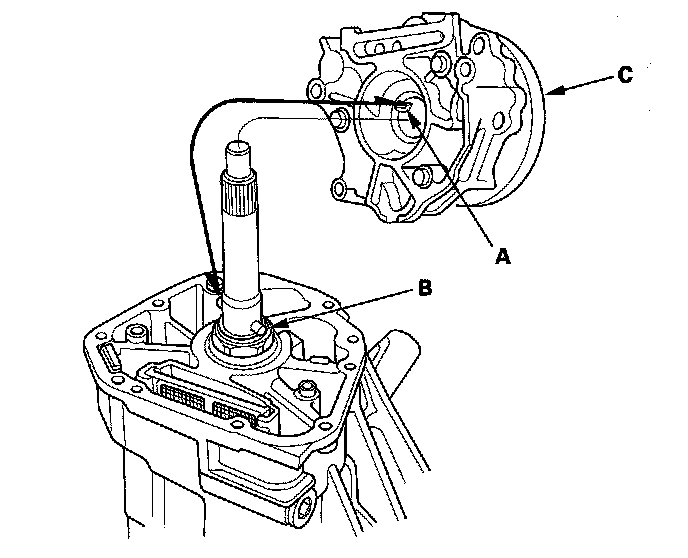 C
A
B