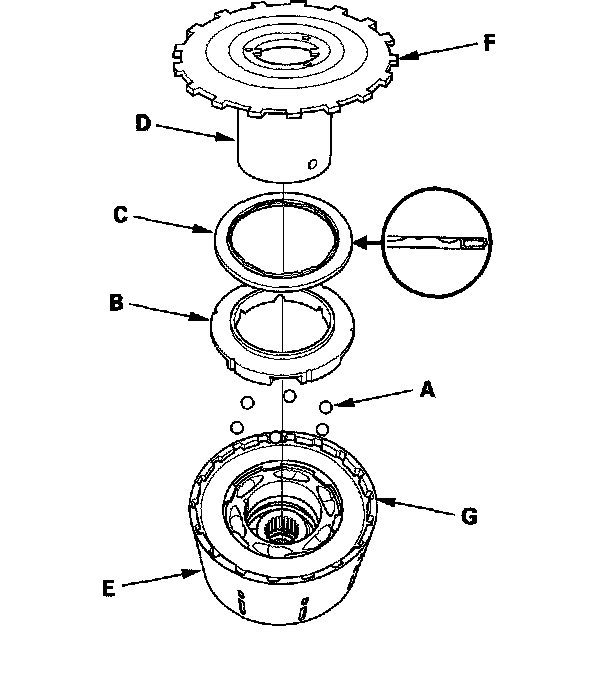 F
D
C
B
A
G
E