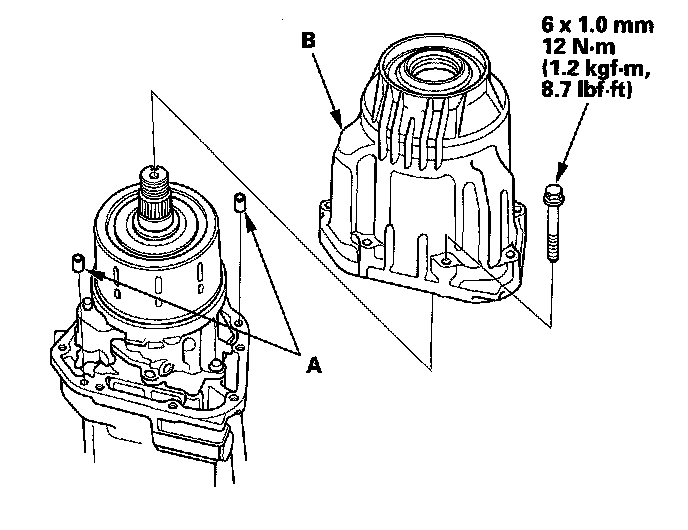 B

6 x 1.0 mm
12 N·m
(1.2 kgf·m,
8.7 lbf·ft)

A