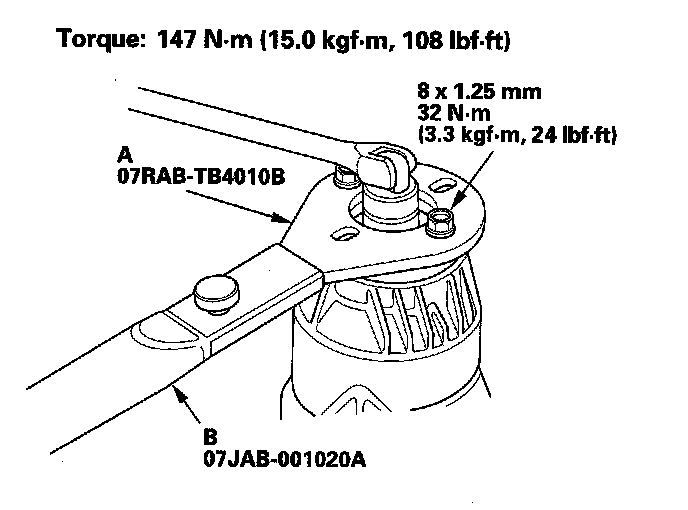 Torque: 147 N·m (15.0 kgf·m, 108 lbf·ft)

8 x 1.25 mm
32 N·m
(3.3 kgf·m, 24 lbf·ft)

A
07RAB-TB4010B

B
07JAB-001020A