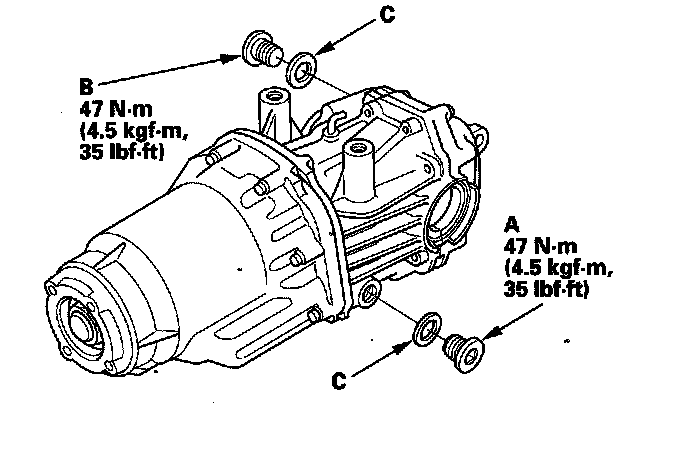 C

B
47 N·m
(4.5 kgf·m,
35 lbf·ft)

A
47 N·m
(4.5 kgf·m,
35 lbf·ft)

C