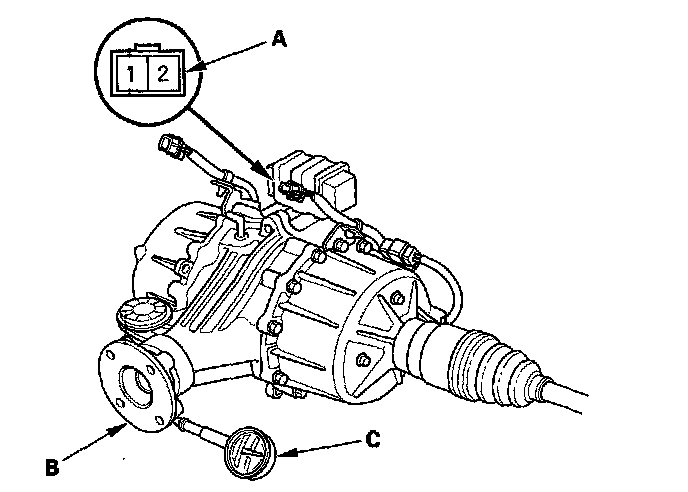 A
1 2
B
C