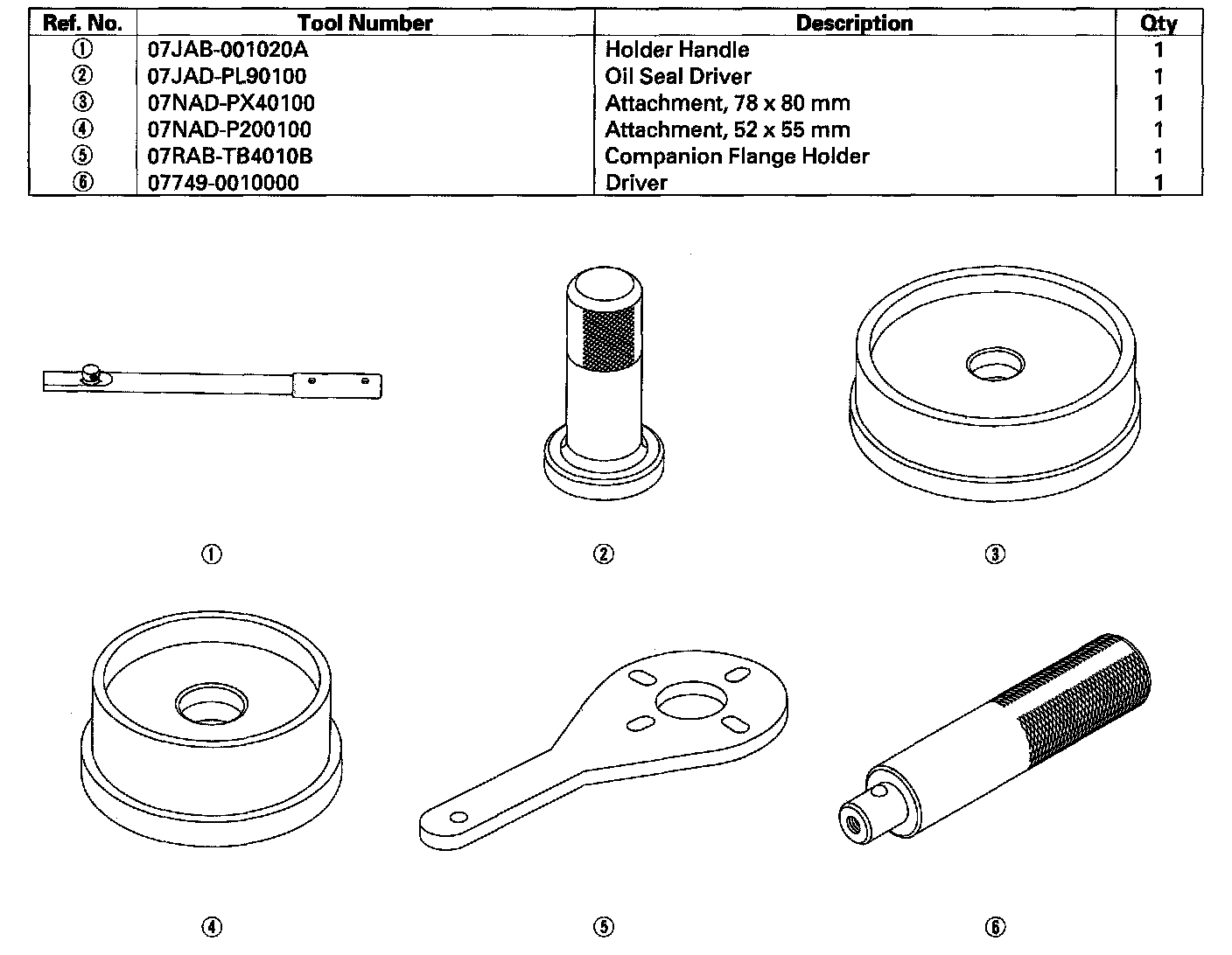 | Ref. No. | Tool Number | Description | Qty |
|---|---|---|---|
| ① | 07JAB-001020A | Holder Handle | 1 |
| ② | 07JAD-PL90100 | Oil Seal Driver | 1 |
| ③ | 07NAD-PX40100 | Attachment, 78 x 80 mm | 1 |
| ④ | 07NAD-P200100 | Attachment, 52 x 55 mm | 1 |
| ⑤ | 07RAB-TB4010B | Companion Flange Holder | 1 |
| ⑥ | 07749-0010000 | Driver | 1 |

①

②

③

④

⑤

⑥