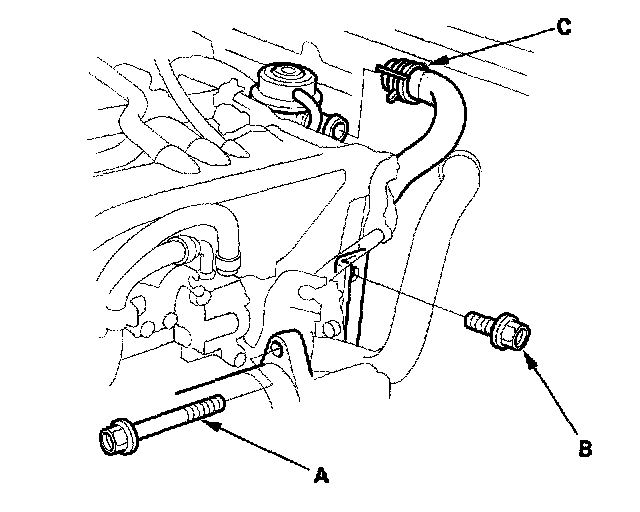 C
B
A