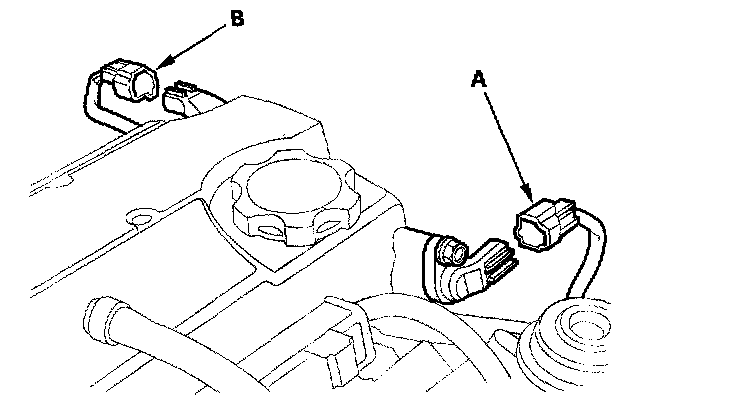 B

A